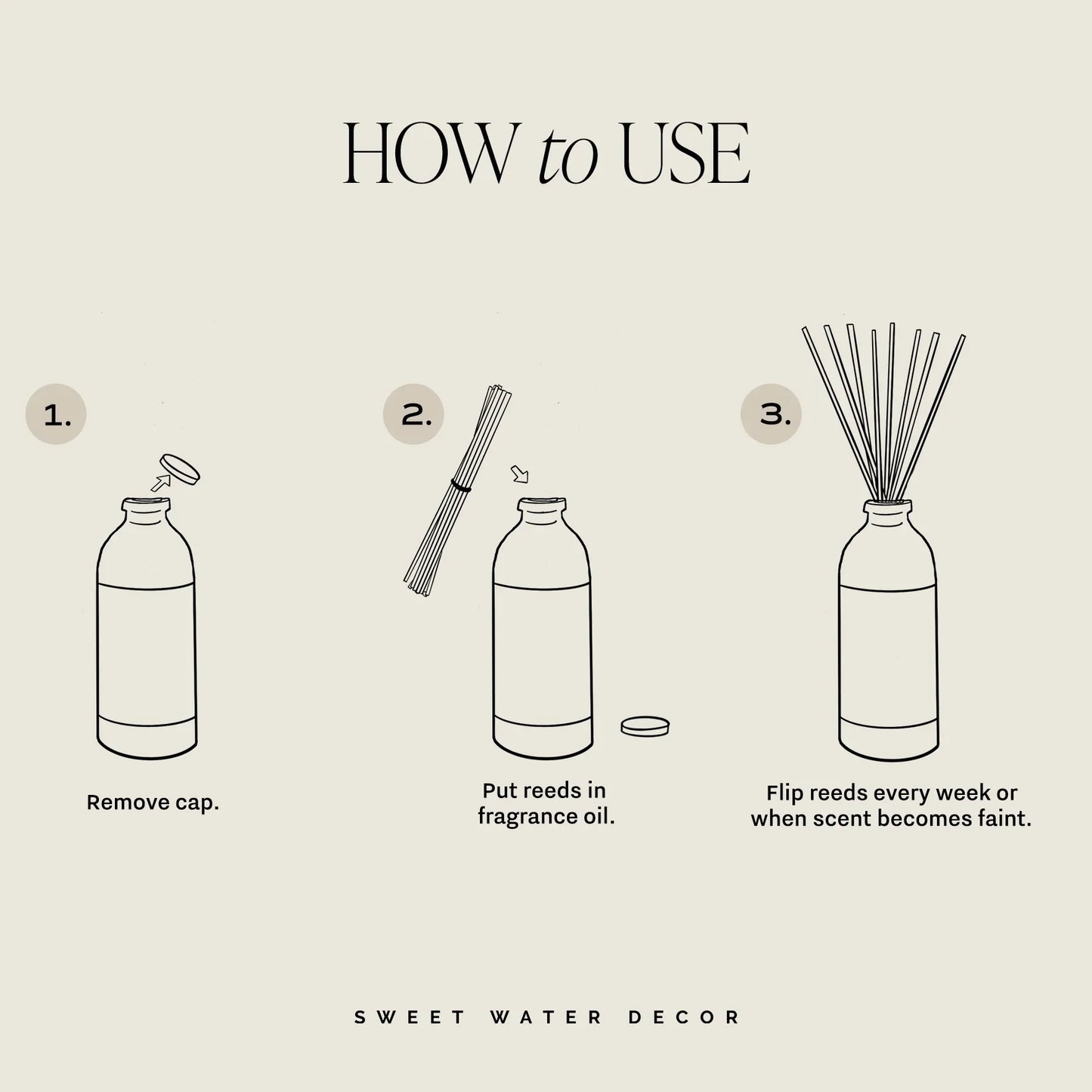 HOW to USE

1.

Remove cap.

2.

Put reeds in fragrance oil.

3.

Flip reeds every week or when scent becomes faint.

SWEET WATER DECOR