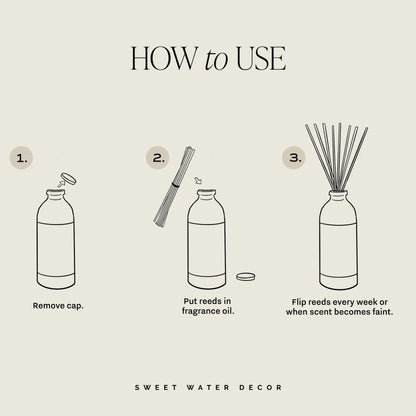 HOW to USE

1.

Remove cap.

2.

Put reeds in fragrance oil.

3.

Flip reeds every week or when scent becomes faint.

SWEET WATER DECOR