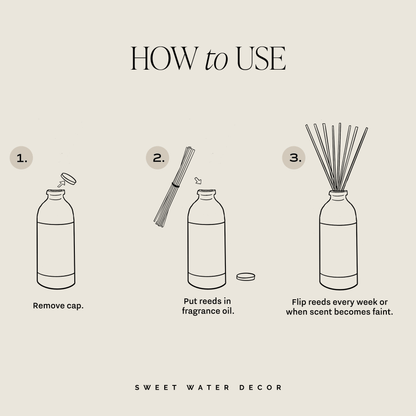 HOW to USE

1.

Remove cap.

2.

Put reeds in fragrance oil.

3.

Flip reeds every week or when scent becomes faint.

SWEET WATER DECOR